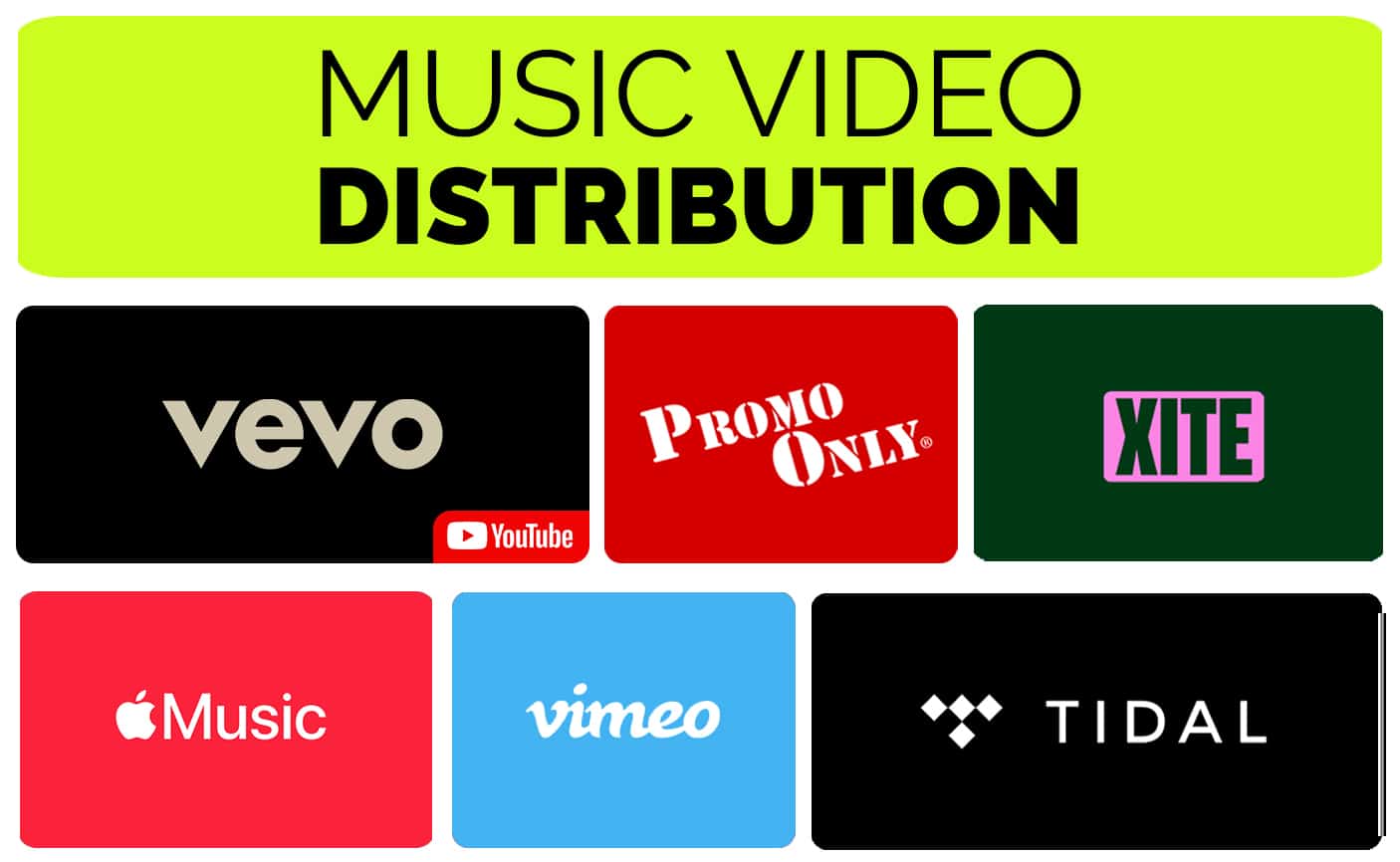 MUSIC VIDEO
DISTRIBUTION

vevo

YouTube

PROMO ONLY®

XITE

Music

vimeo

TIDAL